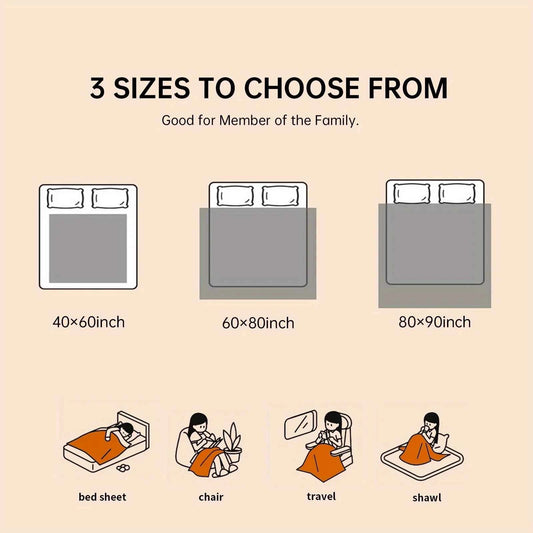 3 SIZES TO CHOOSE FROM

Good for Member of the Family.

40×60inch

60×80inch

80×90inch

bed sheet

chair

travel

shawl