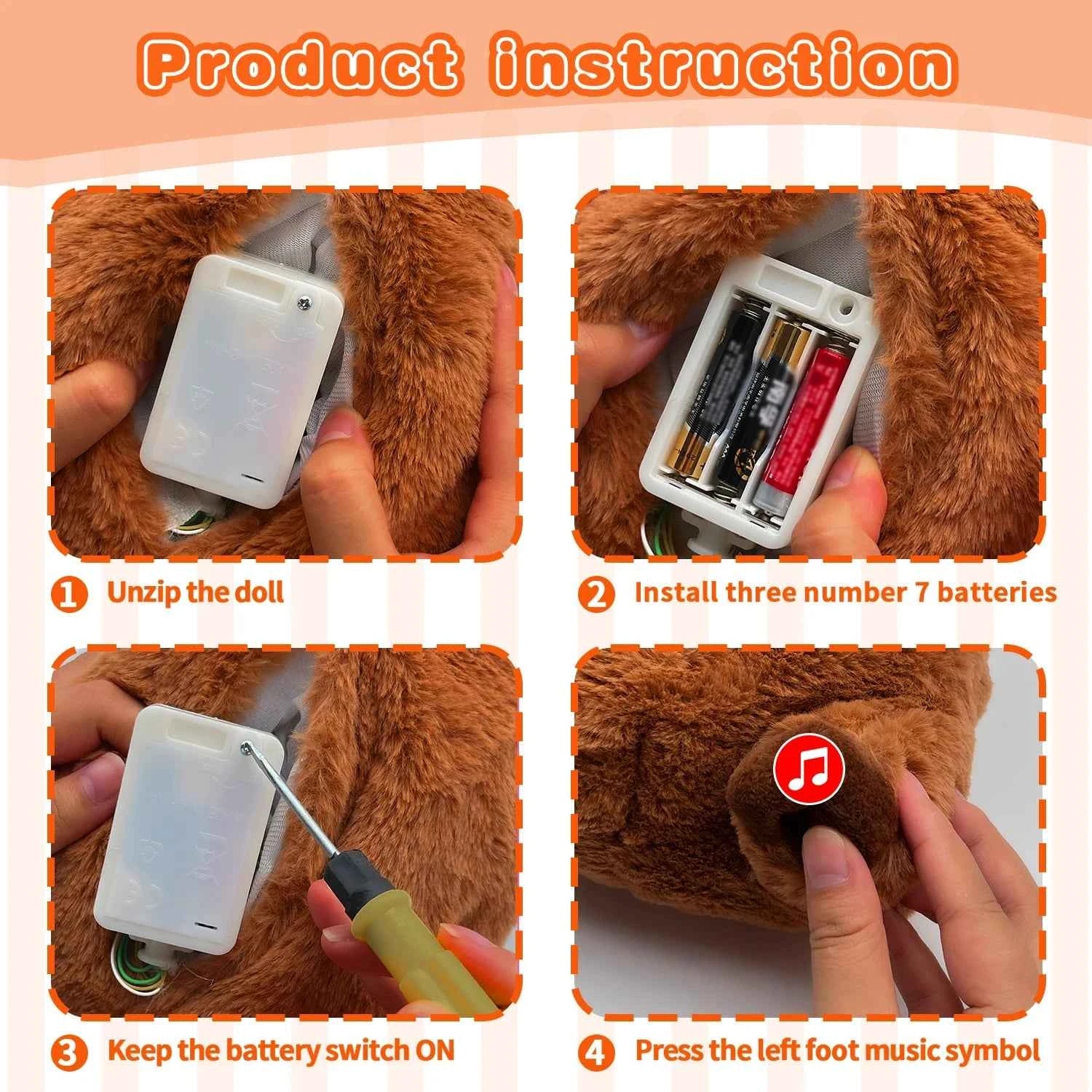 Product instruction

1 Unzip the doll

2 Install three number 7 batteries

3 Keep the battery switch ON

4 Press the left foot music symbol